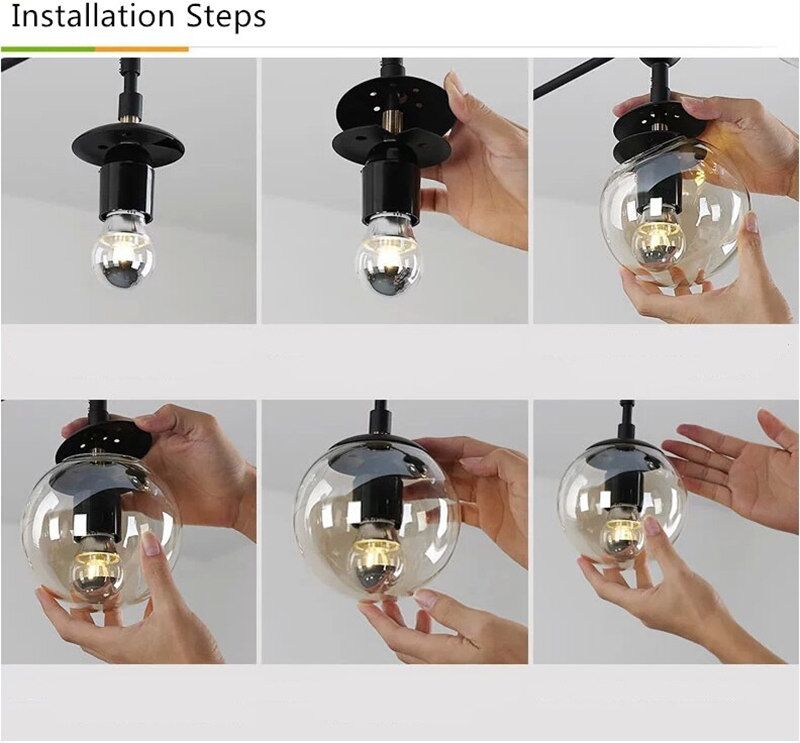 Installation Steps